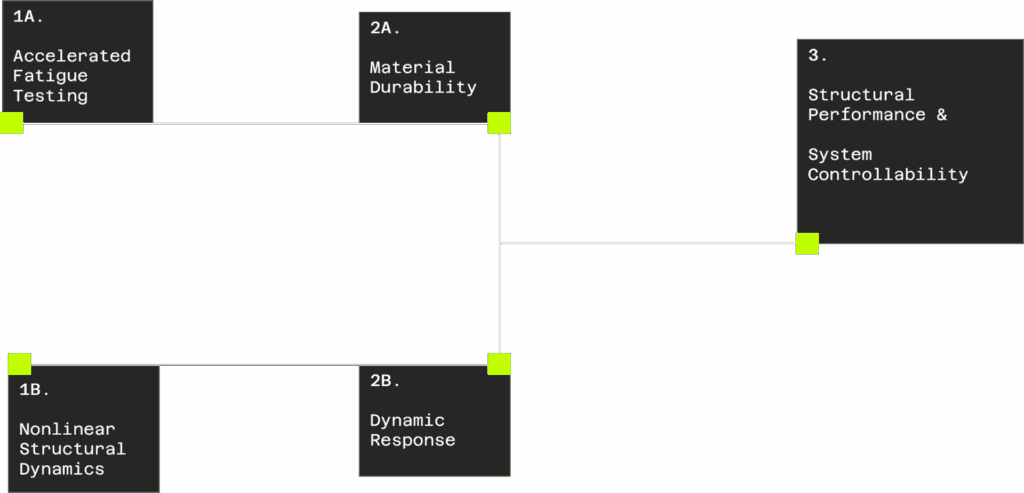 1A.

Accelerated Fatigue Testing

2A.

Material Durability

3.

Structural Performance &

System Controllability

1B.

Nonlinear Structural Dynamics

2B.

Dynamic Response